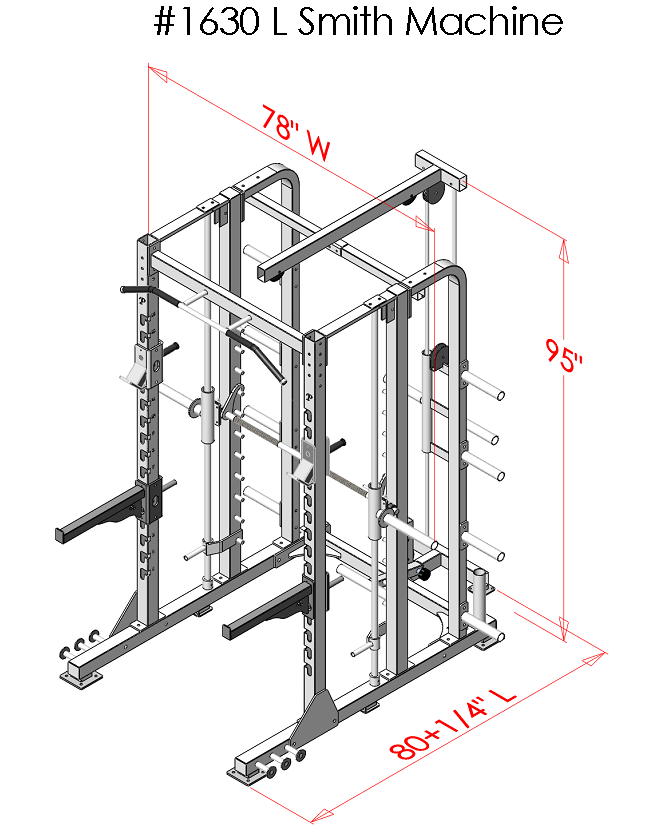 #1630 L Smith Machine

78" W

95"

80+1/4" L