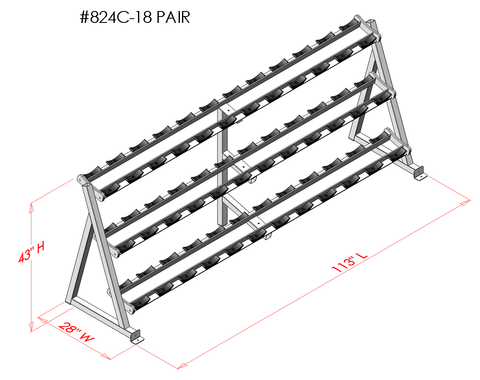 #824C-18 PAIR

43" H

28" W

113" L